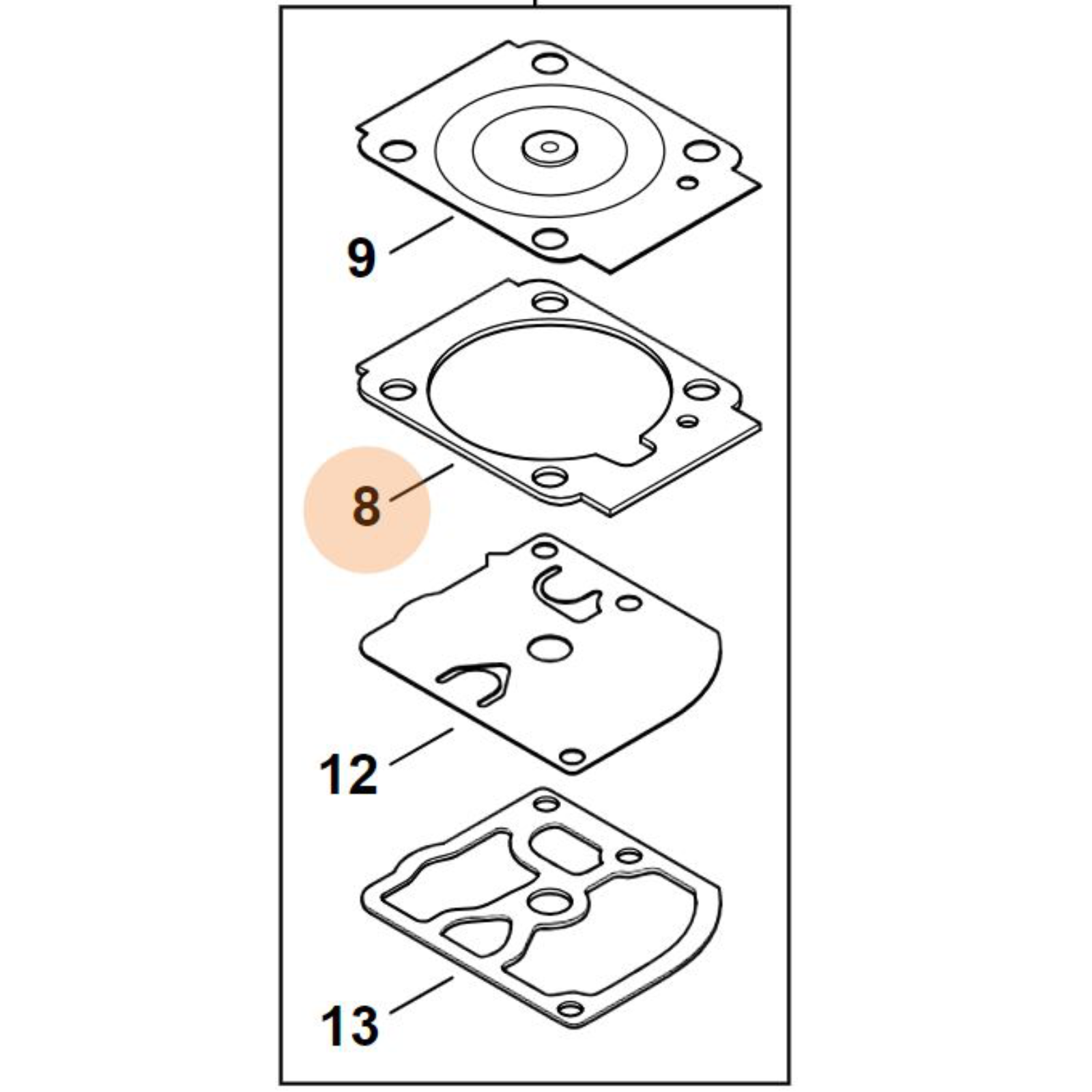 9

8

12

13