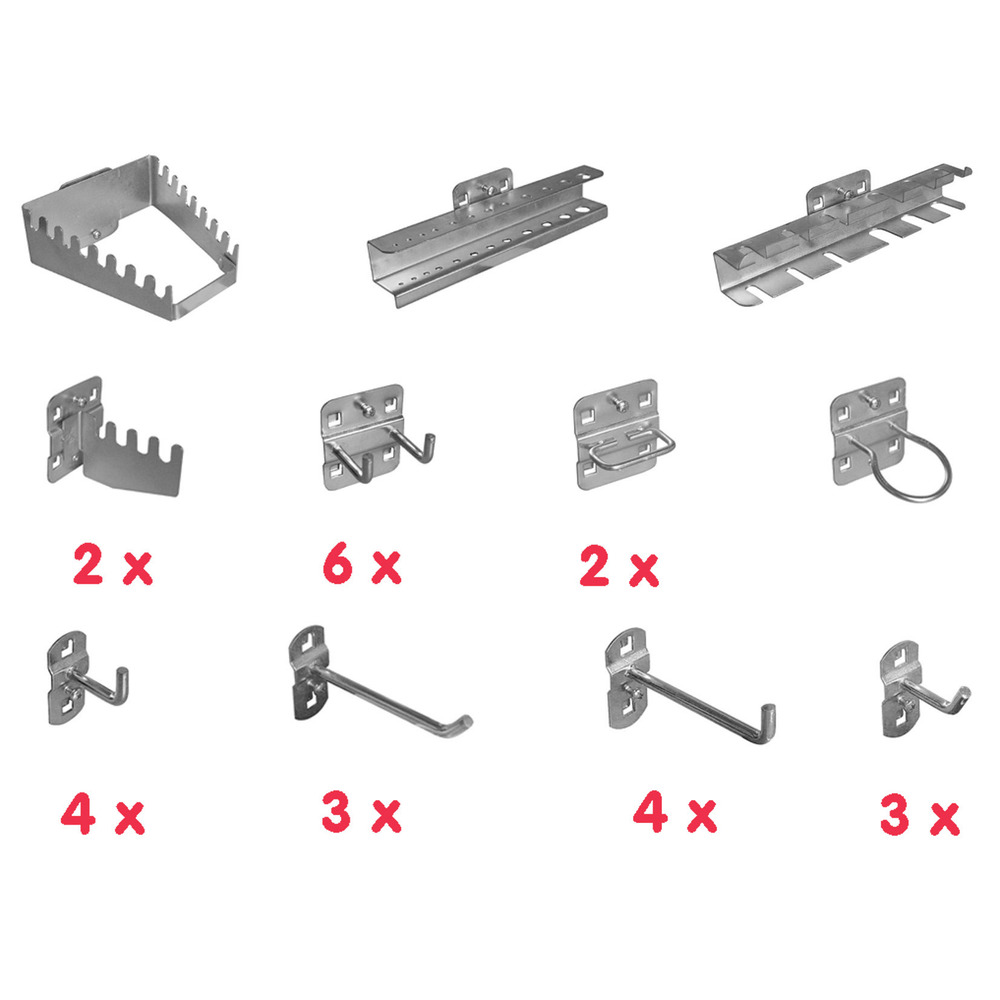 2 x

6 x

2 x

4 x

3 x

4 x

3 x