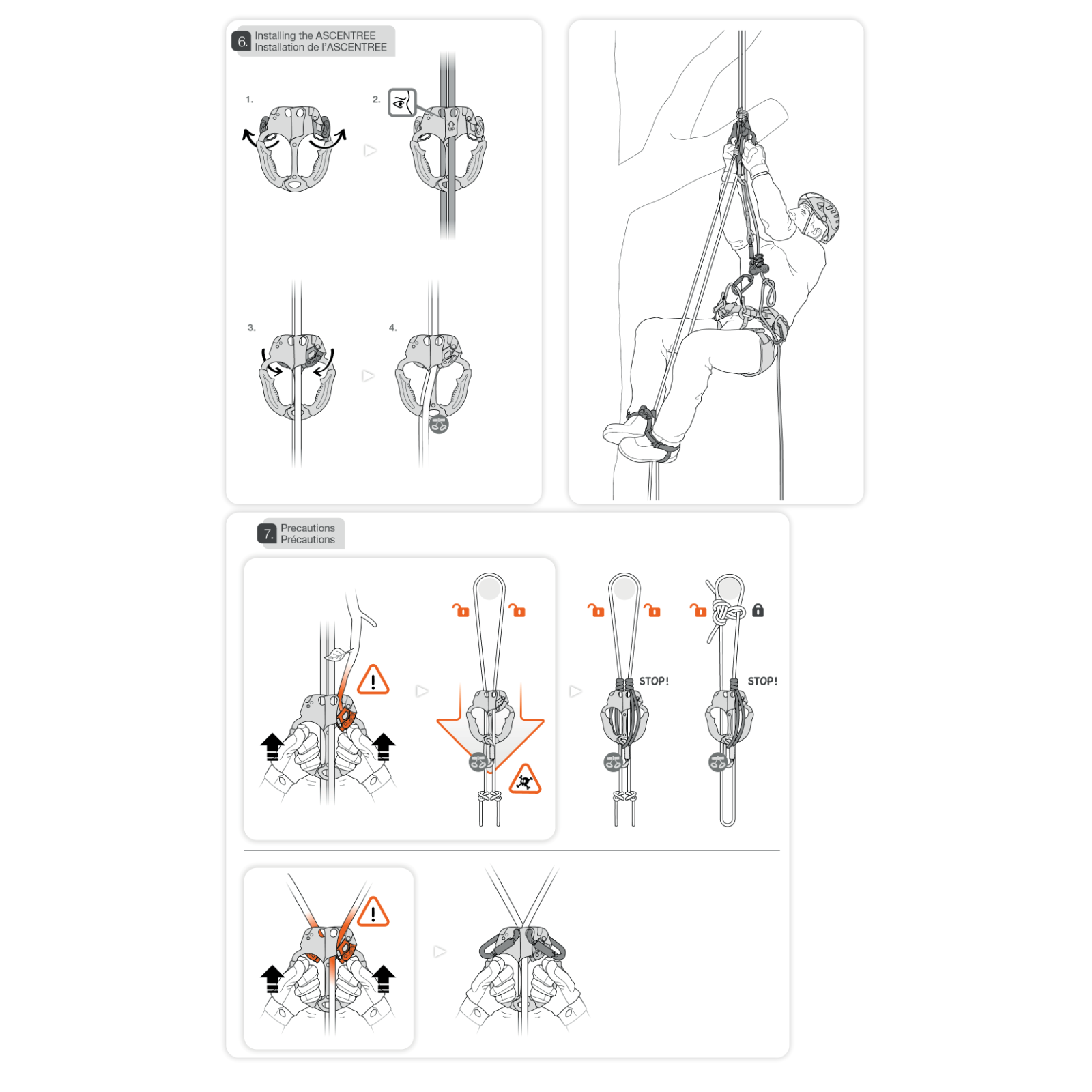 6. Installing the ASCENTREE
Installation de l'ASCENTREE

1.

2.

3.

4.

7. Precautions
Précautions

STOP!

STOP!